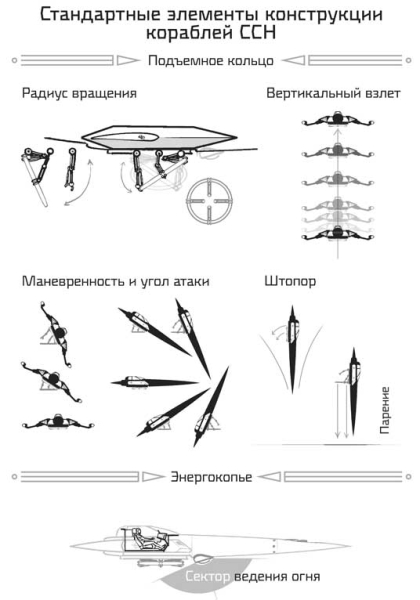 Стандартные элементы конструкции кораблей ССН

Подъемное кольцо

Радиус вращения

Вертикальный взлет

Маневренность и угол атаки

Штопор

Парение

Энергокопье

Сектор ведения огня